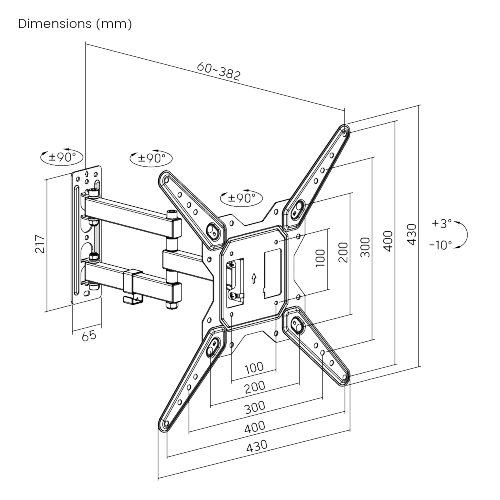 Dimensions (mm)

60~382

±90°

±90°

±90°

217

65

100

200

300

400

430

+3°

-10°

100

200

300

400

430