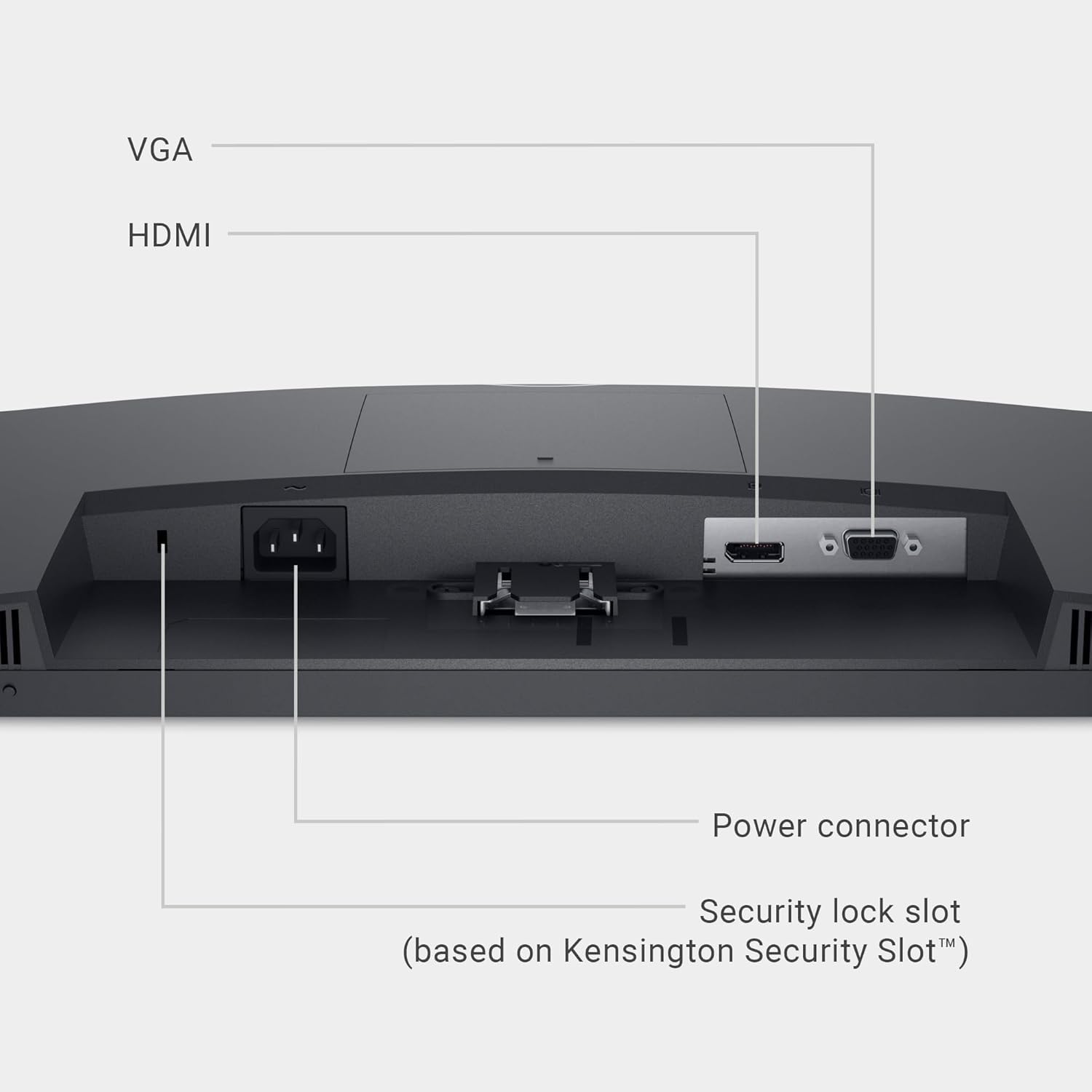 VGA

HDMI

Power connector

Security lock slot
(based on Kensington Security Slot™)