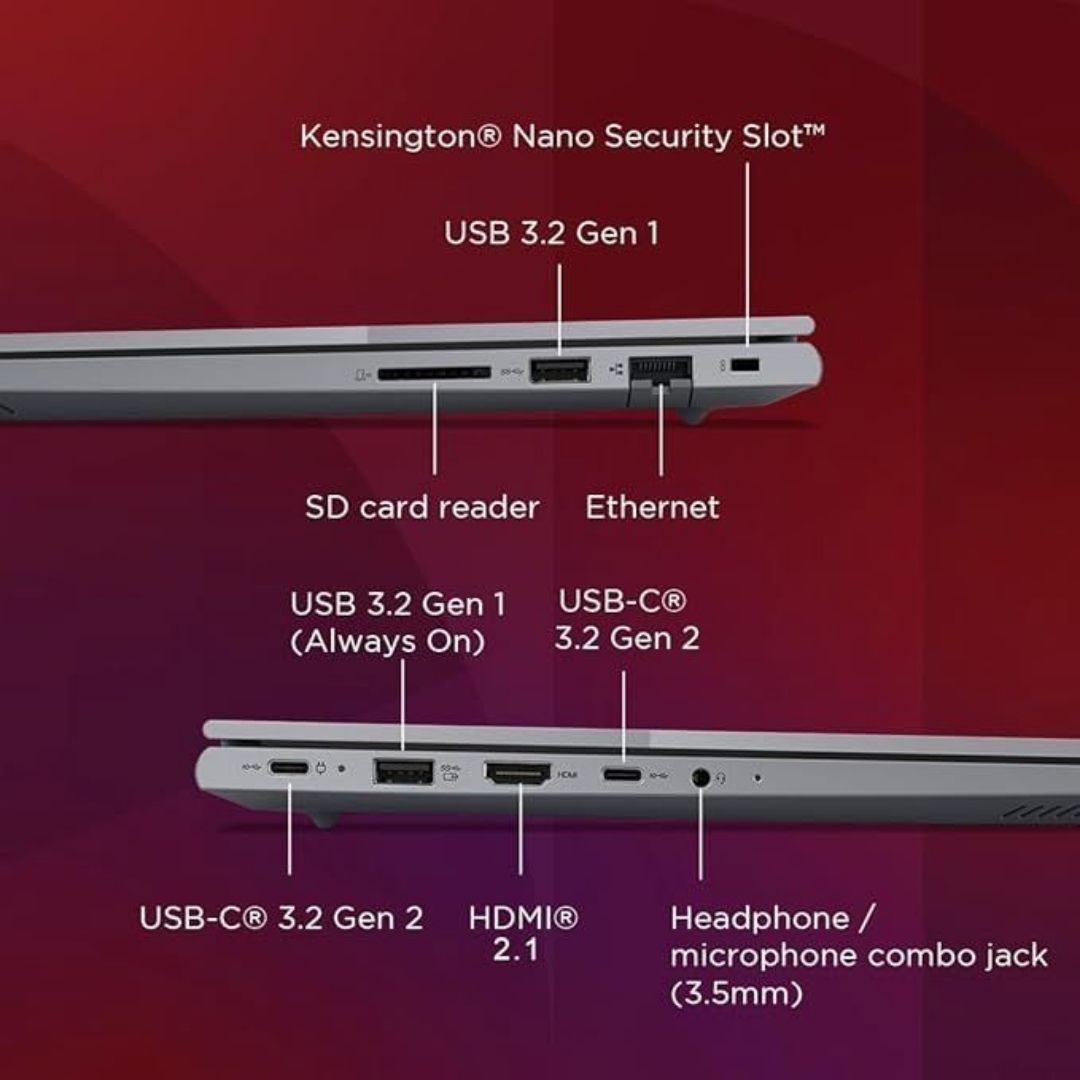 Kensington® Nano Security Slot™

USB 3.2 Gen 1

SD card reader

Ethernet

USB 3.2 Gen 1
(Always On)

USB-C®
3.2 Gen 2

HDMI

USB-C® 3.2 Gen 2

HDMI®
2.1

Headphone /
microphone combo jack
(3.5mm)