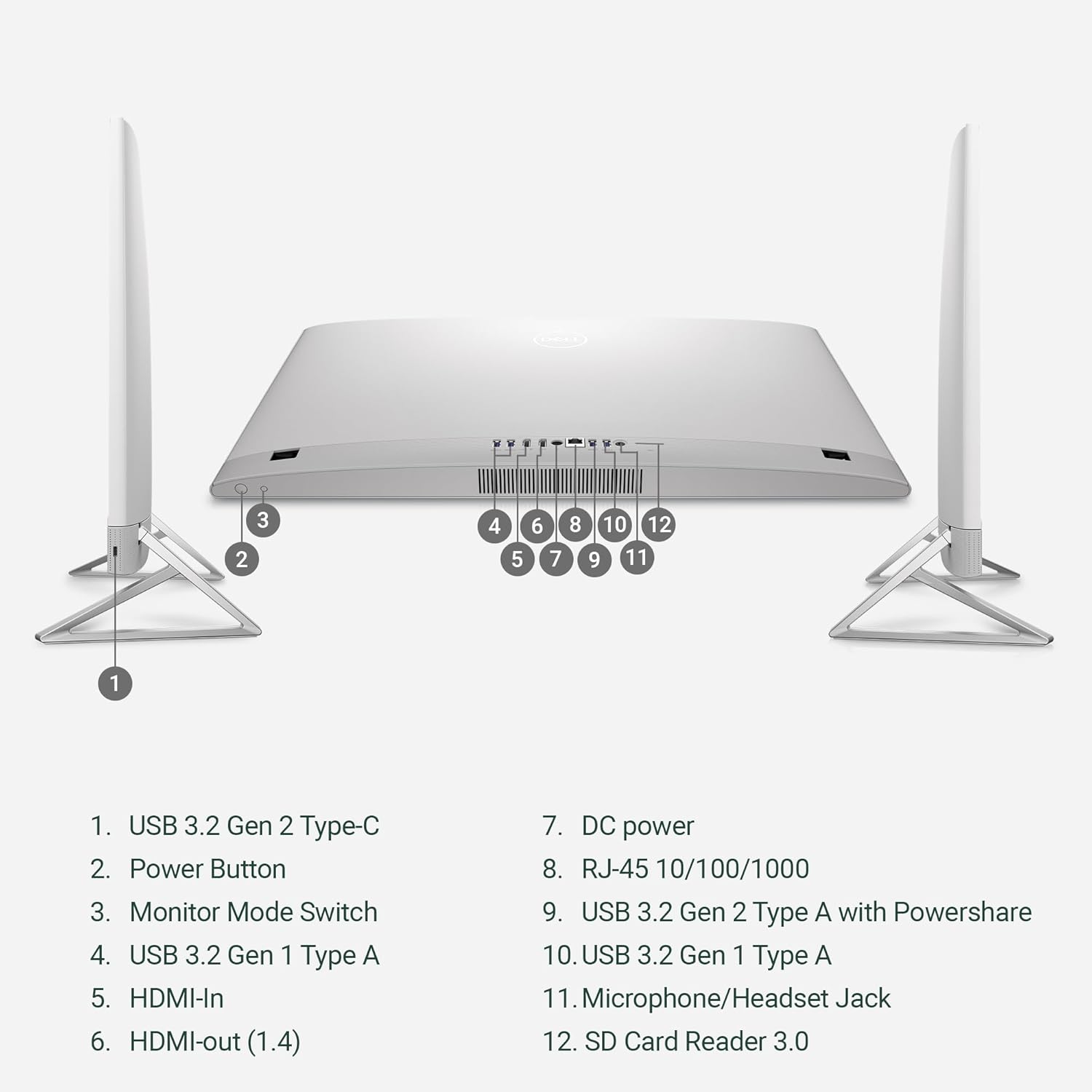 DELL

3

2

4 6 8 10 12

5 7 9 11

1

1. USB 3.2 Gen 2 Type-C
2. Power Button
3. Monitor Mode Switch
4. USB 3.2 Gen 1 Type A
5. HDMI-In
6. HDMI-out (1.4)

7. DC power
8. RJ-45 10/100/1000
9. USB 3.2 Gen 2 Type A with Powershare
10. USB 3.2 Gen 1 Type A
11. Microphone/Headset Jack
12. SD Card Reader 3.0