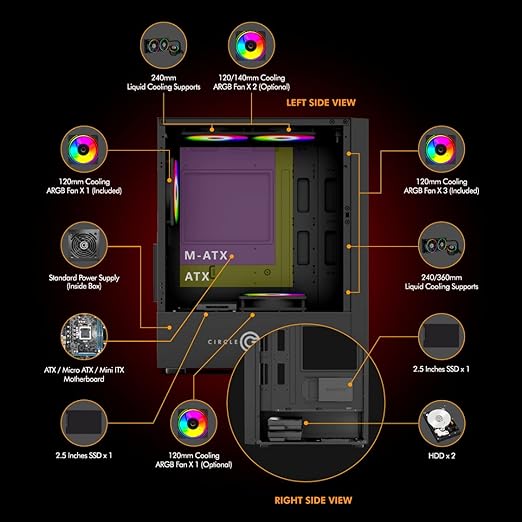 240mm
Liquid Cooling Supports

120/140mm Cooling
ARGB Fan X 2 (Optional)

LEFT SIDE VIEW

120mm Cooling
ARGB Fan X 1 (Included)

120mm Cooling
ARGB Fan X 3 (Included)

M-ATX

ATX

Standard Power Supply
(Inside Box)

240/360mm
Liquid Cooling Supports

CIRCLE

ATX / Micro ATX / Mini ITX
Motherboard

2.5 Inches SSD x 1

2.5 Inches SSD x 1

120mm Cooling
ARGB Fan X 1 (Optional)

HDD x 2

RIGHT SIDE VIEW