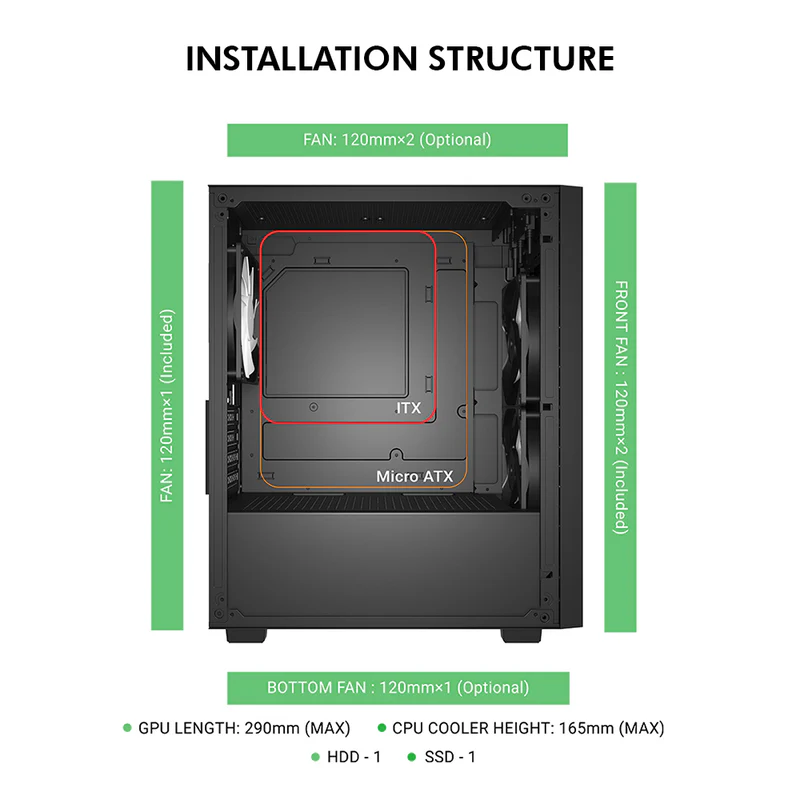 INSTALLATION STRUCTURE

FAN: 120mm×2 (Optional)

FAN: 120mm×1 (Included)

ITX

Micro ATX

FRONT FAN : 120mm×2 (Included)

BOTTOM FAN : 120mm×1 (Optional)

GPU LENGTH: 290mm (MAX)    CPU COOLER HEIGHT: 165mm (MAX)

HDD - 1    SSD - 1